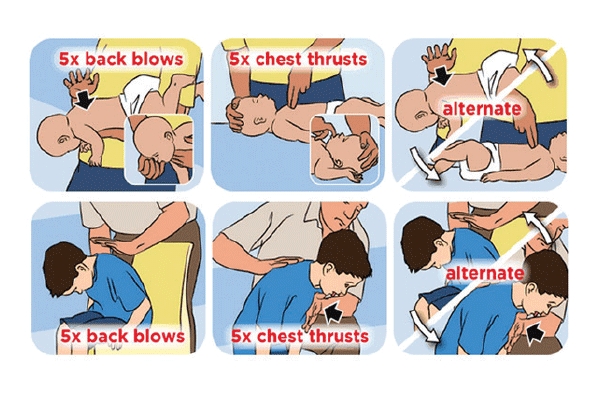 5x back blows

5x chest thrusts

alternate

5x back blows

5x chest thrusts

alternate